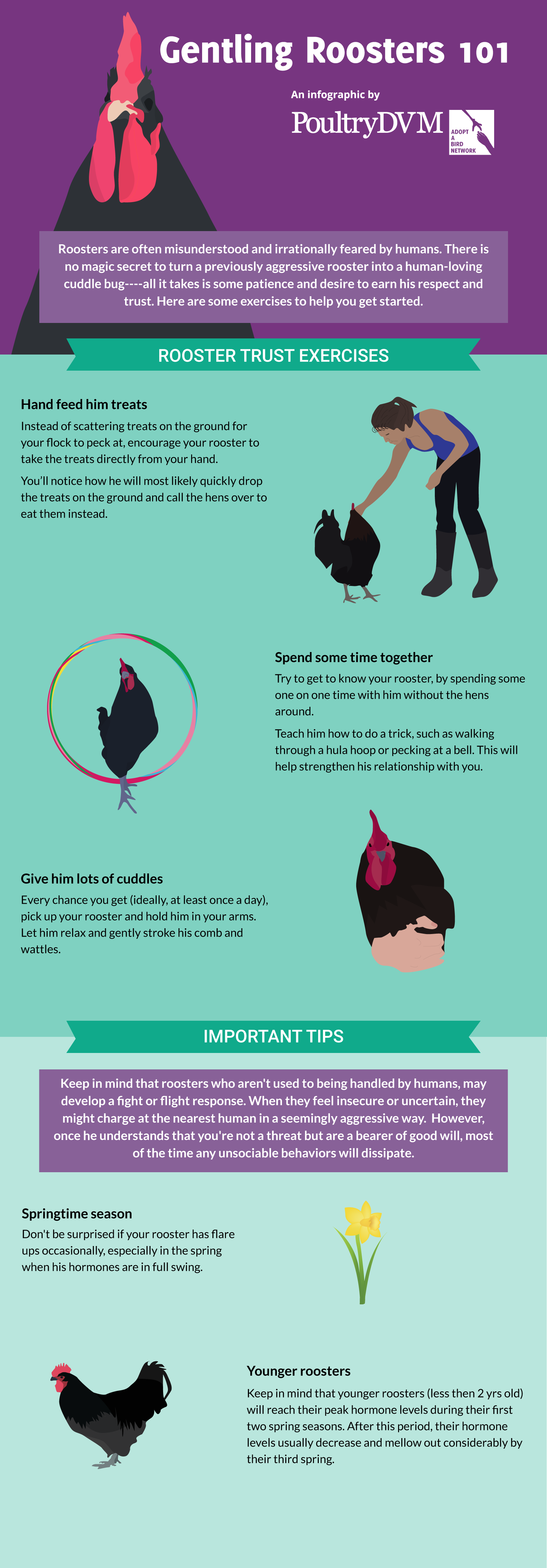 Gentling Roosters 101

An infographic by

PoultryDVM

ADOPT A BIRD NETWORK

Roosters are often misunderstood and irrationally feared by humans. There is no magic secret to turn a previously aggressive rooster into a human-loving cuddle bug----all it takes is some patience and desire to earn his respect and trust. Here are some exercises to help you get started.

ROOSTER TRUST EXERCISES

Hand feed him treats

Instead of scattering treats on the ground for your flock to peck at, encourage your rooster to take the treats directly from your hand.

You'll notice how he will most likely quickly drop the treats on the ground and call the hens over to eat them instead.

Spend some time together

Try to get to know your rooster, by spending some one on one time with him without the hens around.

Teach him how to do a trick, such as walking through a hula hoop or pecking at a bell. This will help strengthen his relationship with you.

Give him lots of cuddles

Every chance you get (ideally, at least once a day), pick up your rooster and hold him in your arms. Let him relax and gently stroke his comb and wattles.

IMPORTANT TIPS

Keep in mind that roosters who aren't used to being handled by humans, may develop a fight or flight response. When they feel insecure or uncertain, they might charge at the nearest human in a seemingly aggressive way. However, once he understands that you're not a threat but are a bearer of good will, most of the time any unsociable behaviors will dissipate.

Springtime season

Don't be surprised if your rooster has flare ups occasionally, especially in the spring when his hormones are in full swing.

Younger roosters

Keep in mind that younger roosters (less then 2 yrs old) will reach their peak hormone levels during their first two spring seasons. After this period, their hormone levels usually decrease and mellow out considerably by their third spring.