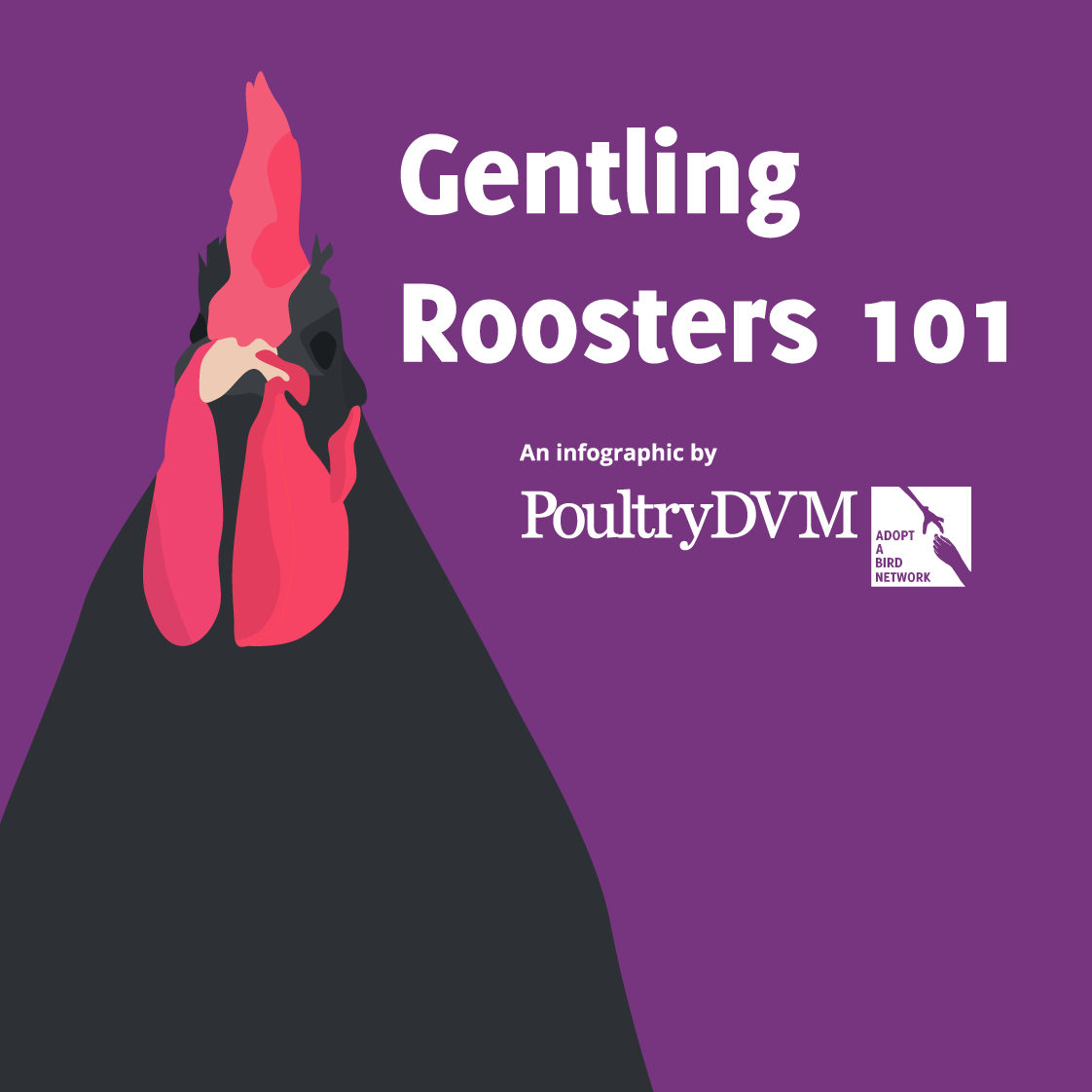 Gentling Roosters 101

An infographic by

PoultryDVM

ADOPT A BIRD NETWORK