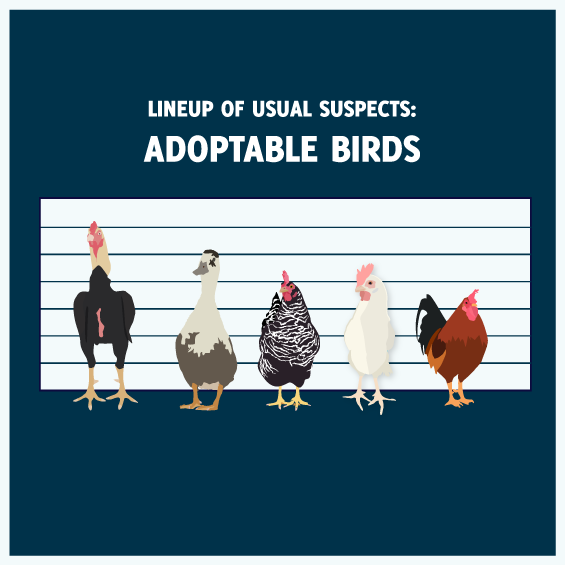 LINEUP OF USUAL SUSPECTS:

ADOPTABLE BIRDS